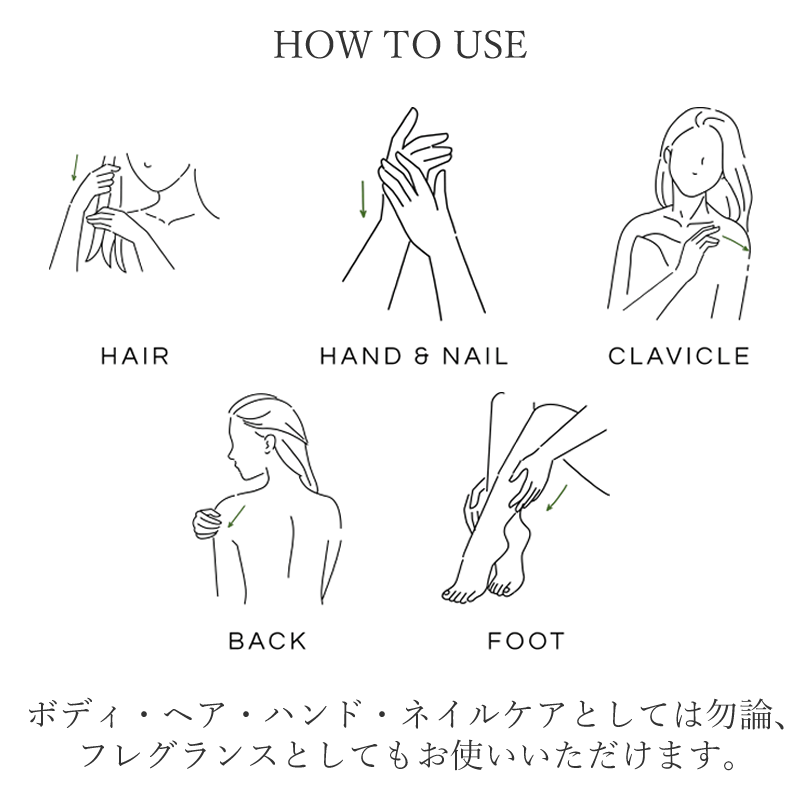 HOW TO USE

HAIR

HAND & NAIL

CLAVICLE

BACK

FOOT

ボディ・ヘア・ハンド・ネイルケアとしては勿論、フレグランスとしてもお使いいただけます。